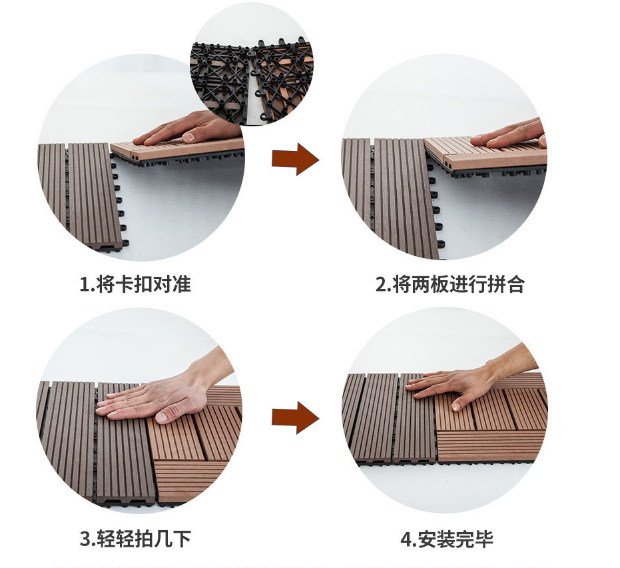 1.将卡扣对准

2.将两板进行拼合

3.轻轻拍几下

4.安装完毕